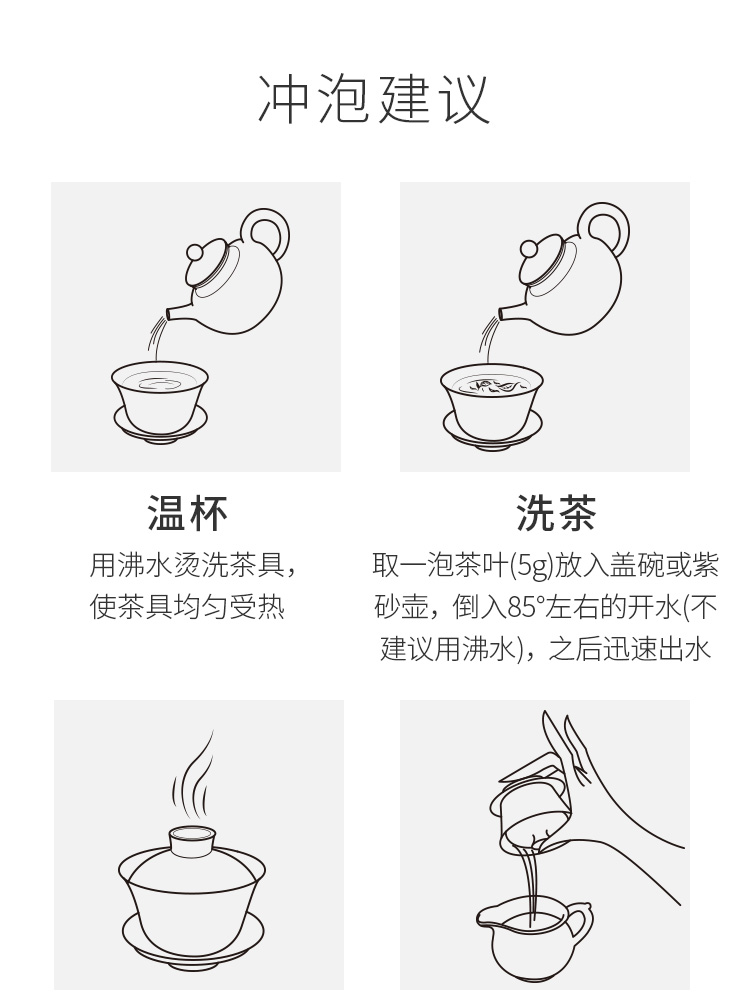 冲泡建议

温杯

用沸水烫洗茶具，使茶具均匀受热

洗茶

取一泡茶叶(5g)放入盖碗或紫砂壶，倒入85°左右的开水(不建议用沸水)，之后迅速出水